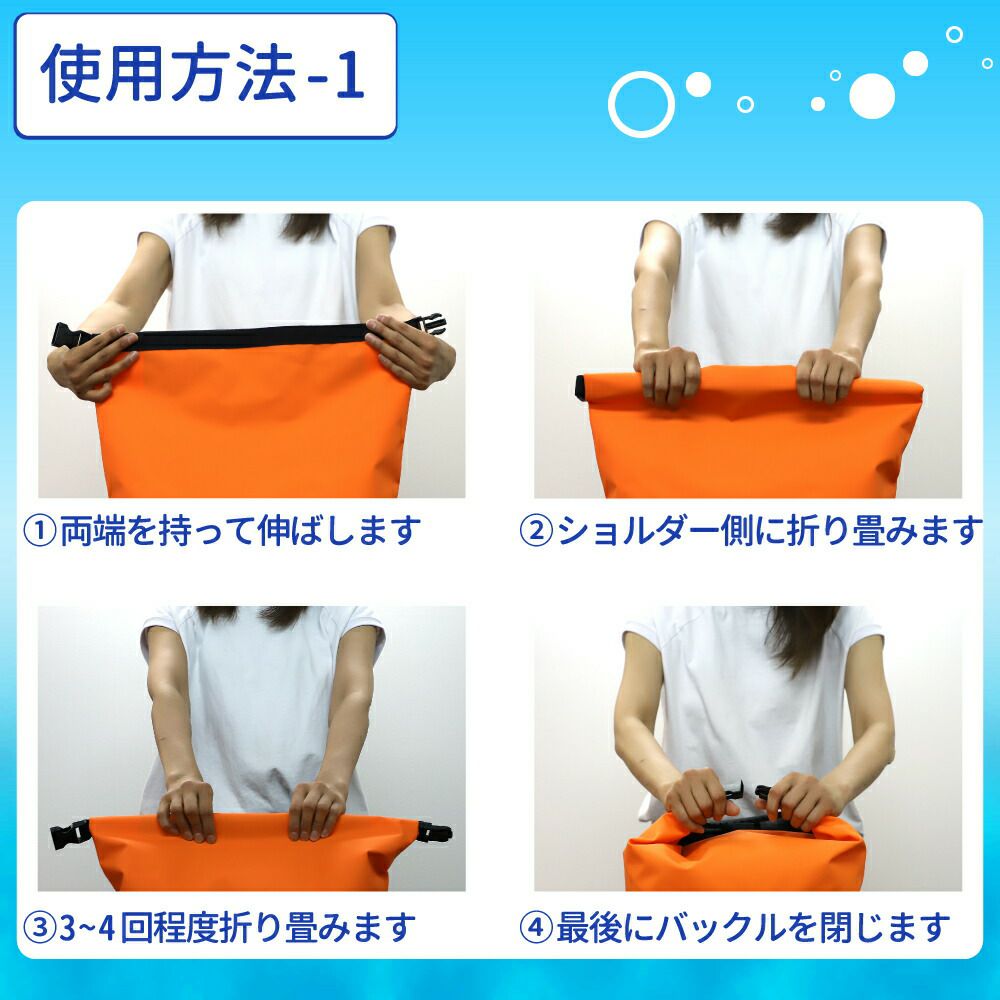 使用方法-1

①両端を持って伸ばします

②ショルダー側に折り畳みます

③3~4回程度折り畳みます

④最後にバックルを閉じます