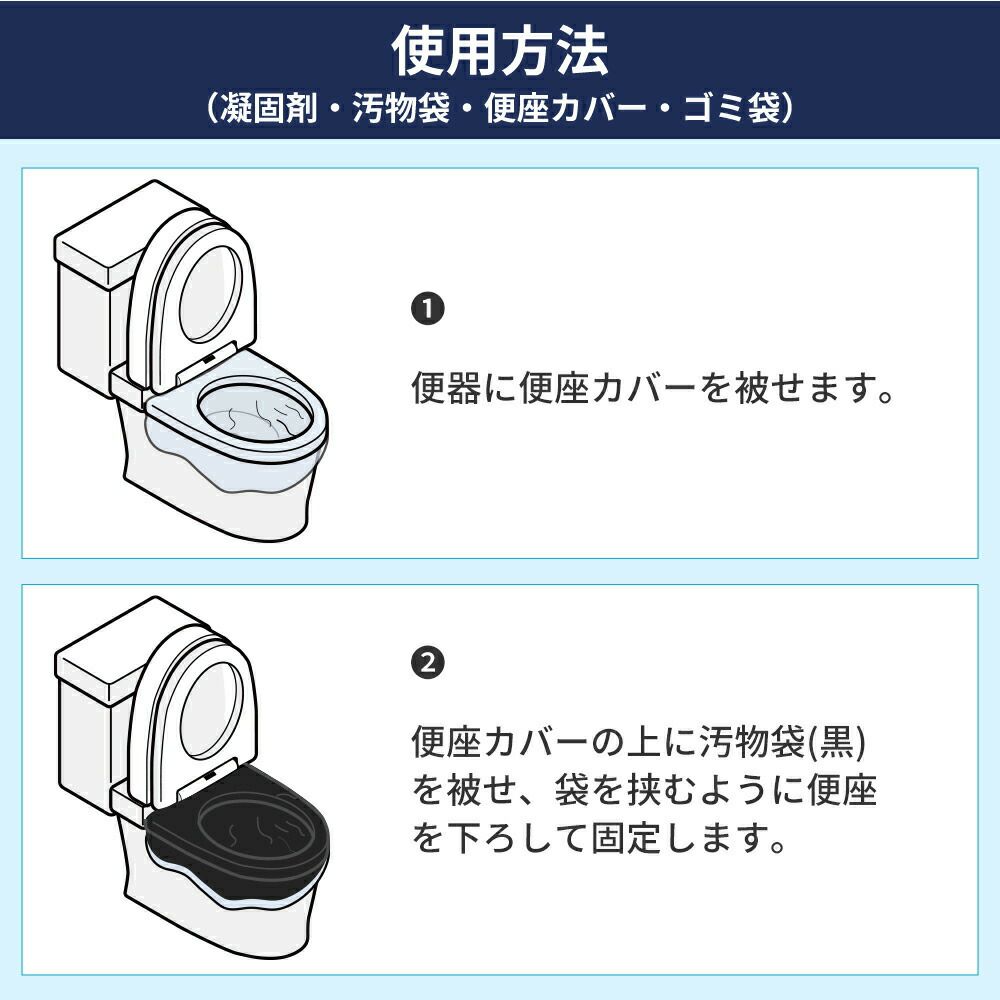 使用方法
（凝固剤・汚物袋・便座カバー・ゴミ袋）

❶

便器に便座カバーを被せます。

❷

便座カバーの上に汚物袋(黒)を被せ、袋を挟むように便座を下ろして固定します。