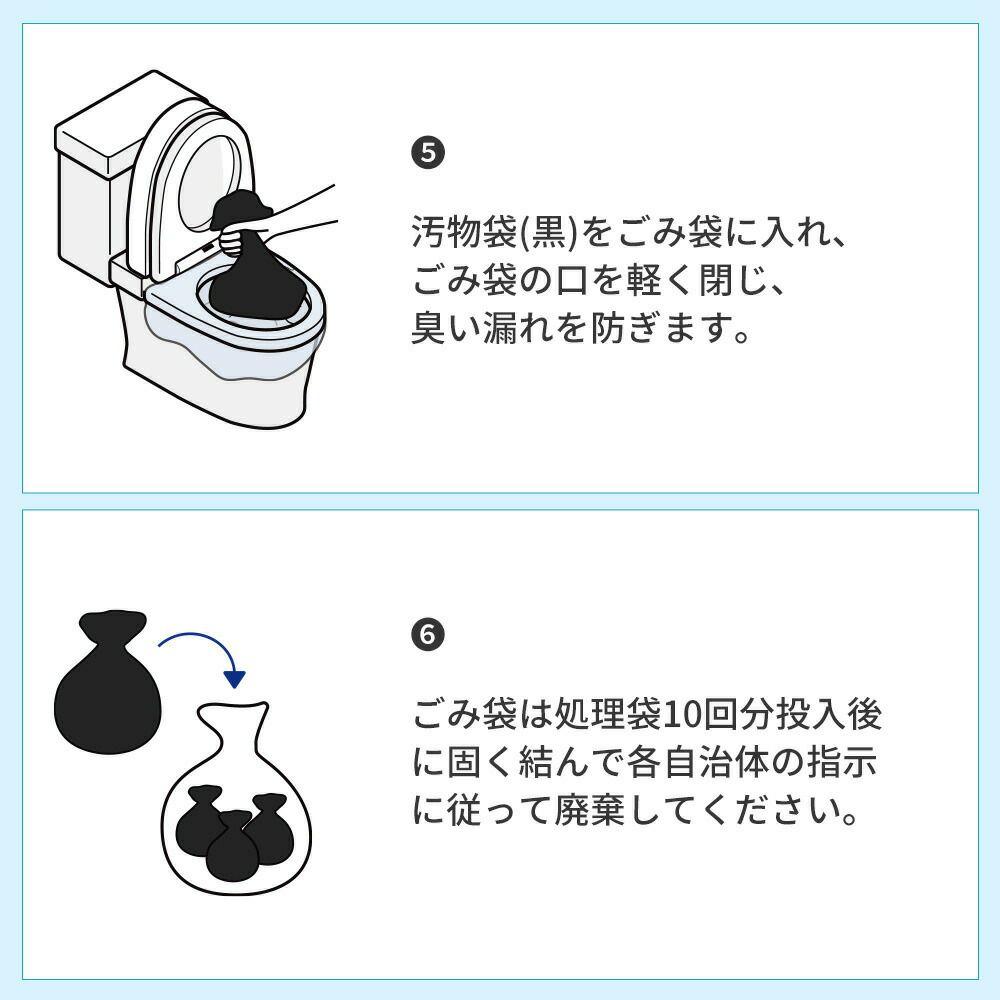 ❺

汚物袋(黒)をごみ袋に入れ、ごみ袋の口を軽く閉じ、臭い漏れを防ぎます。

❻

ごみ袋は処理袋10回分投入後に固く結んで各自治体の指示に従って廃棄してください。