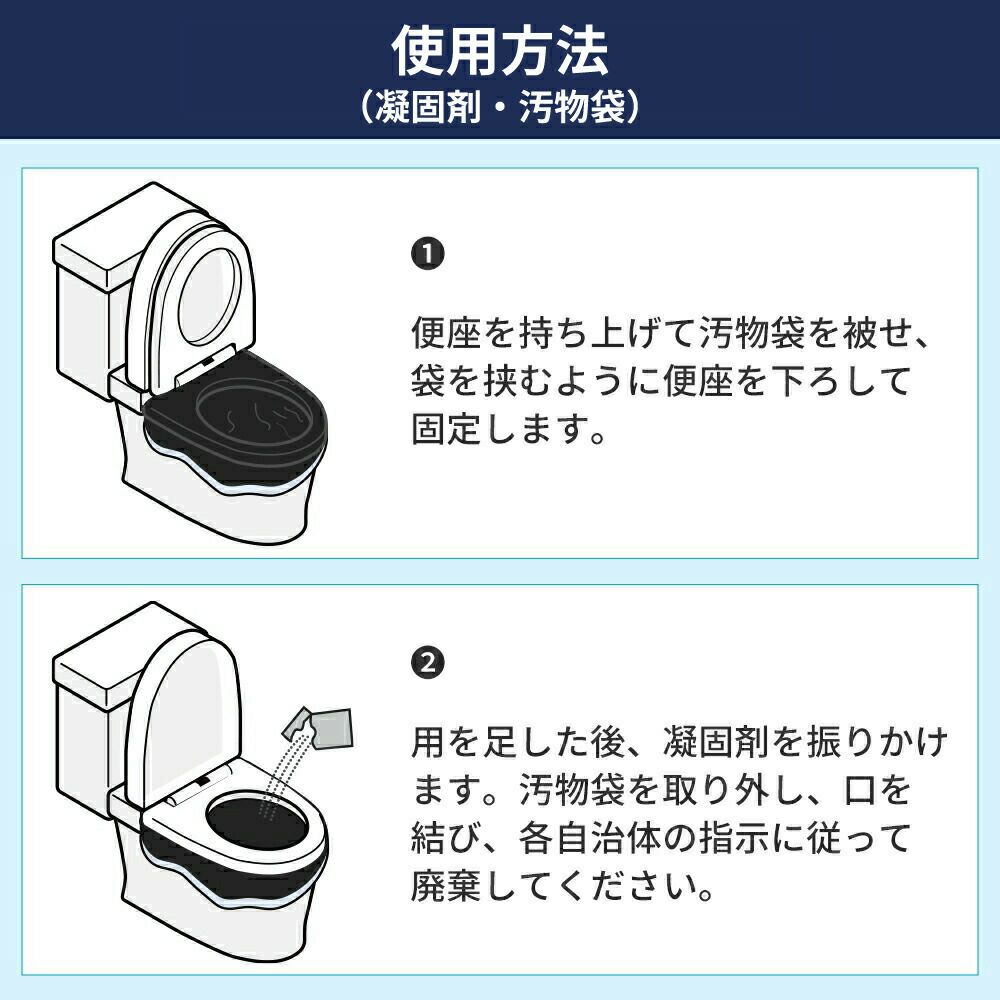 使用方法
（凝固剤・汚物袋）

❶

便座を持ち上げて汚物袋を被せ、袋を挟むように便座を下ろして固定します。

❷

用を足した後、凝固剤を振りかけます。汚物袋を取り外し、口を結び、各自治体の指示に従って廃棄してください。