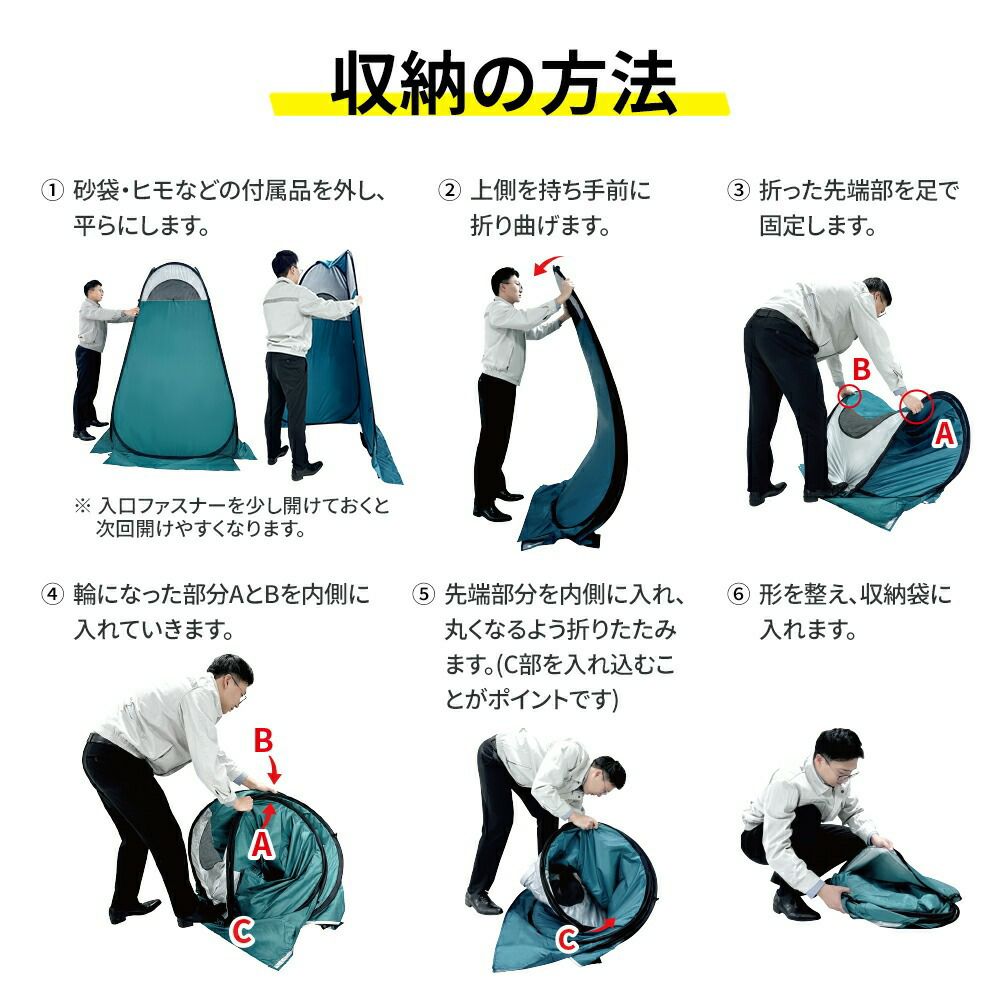 収納の方法

① 砂袋・ヒモなどの付属品を外し、平らにします。

※ 入口ファスナーを少し開けておくと次回開けやすくなります。

② 上側を持ち手前に折り曲げます。

③ 折った先端部を足で固定します。

B

A

④ 輪になった部分AとBを内側に入れていきます。

B

A

C

⑤ 先端部分を内側に入れ、丸くなるよう折りたたみます。(C部を入れ込むことがポイントです)

C

⑥ 形を整え、収納袋に入れます。