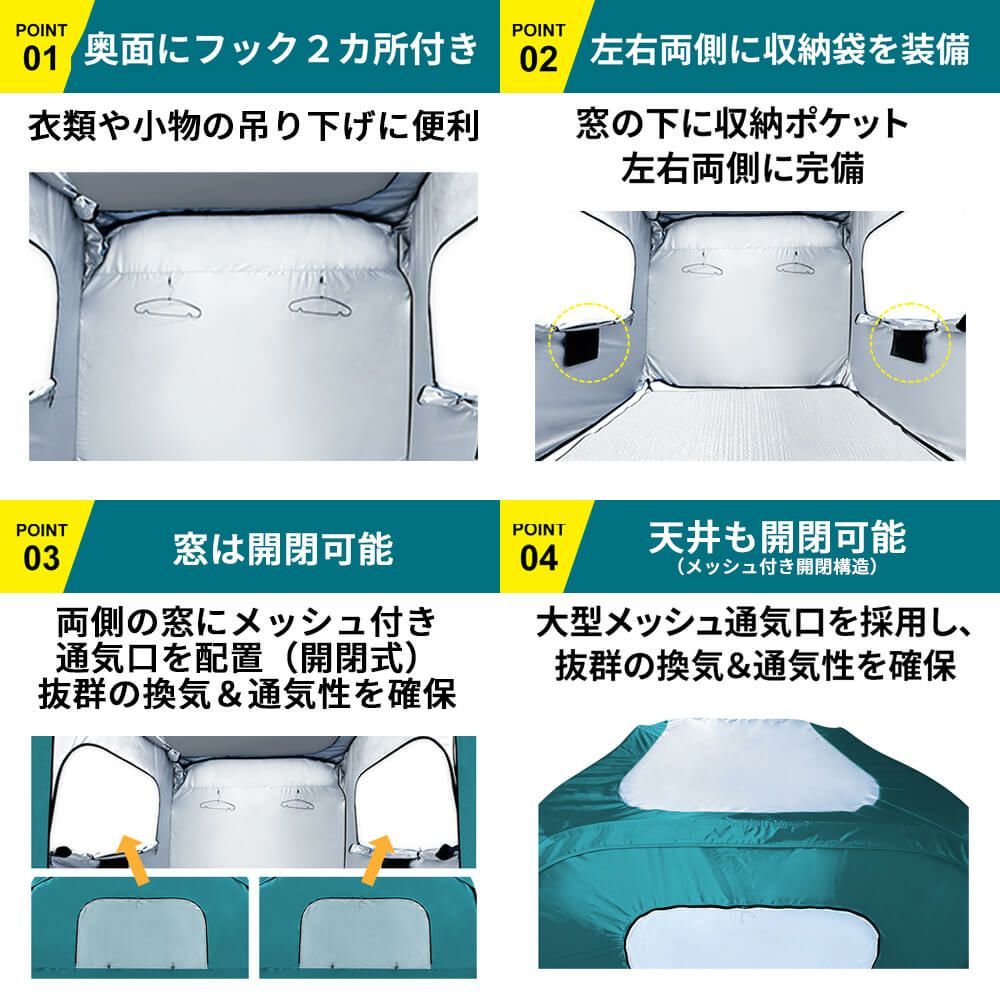 POINT 01
奥面にフック２カ所付き

衣類や小物の吊り下げに便利

POINT 02
左右両側に収納袋を装備

窓の下に収納ポケット
左右両側に完備

POINT 03
窓は開閉可能

両側の窓にメッシュ付き
通気口を配置（開閉式）
抜群の換気＆通気性を確保

POINT 04
天井も開閉可能
（メッシュ付き開閉構造）

大型メッシュ通気口を採用し、
抜群の換気＆通気性を確保