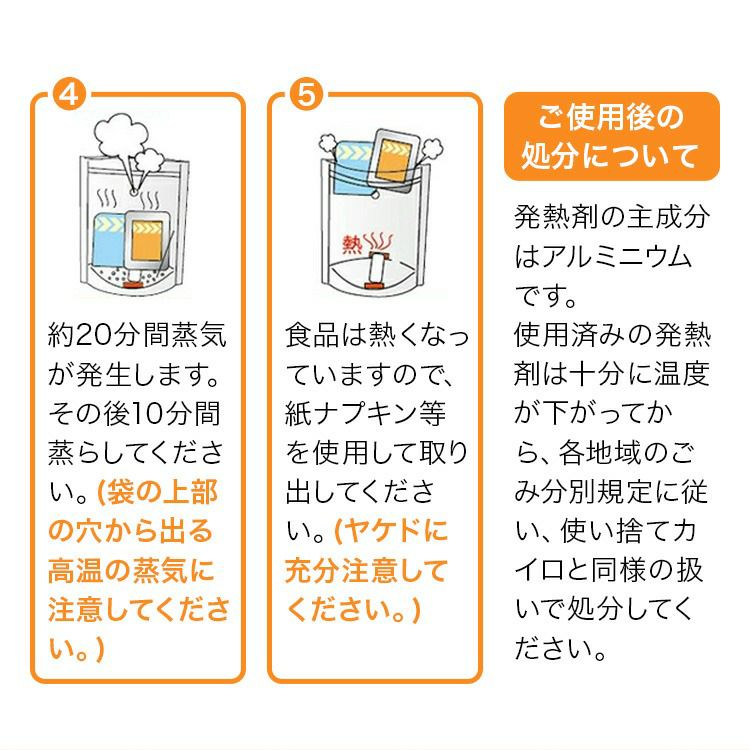 4

約20分間蒸気が発生します。その後10分間蒸らしてください。(袋の上部の穴から出る高温の蒸気に注意してください。)

5

熱

食品は熱くなっていますので、紙ナプキン等を使用して取り出してください。(ヤケドに充分注意してください。)

ご使用後の処分について

発熱剤の主成分はアルミニウムです。
使用済みの発熱剤は十分に温度が下がってから、各地域のごみ分別規定に従い、使い捨てカイロと同様の扱いで処分してください。