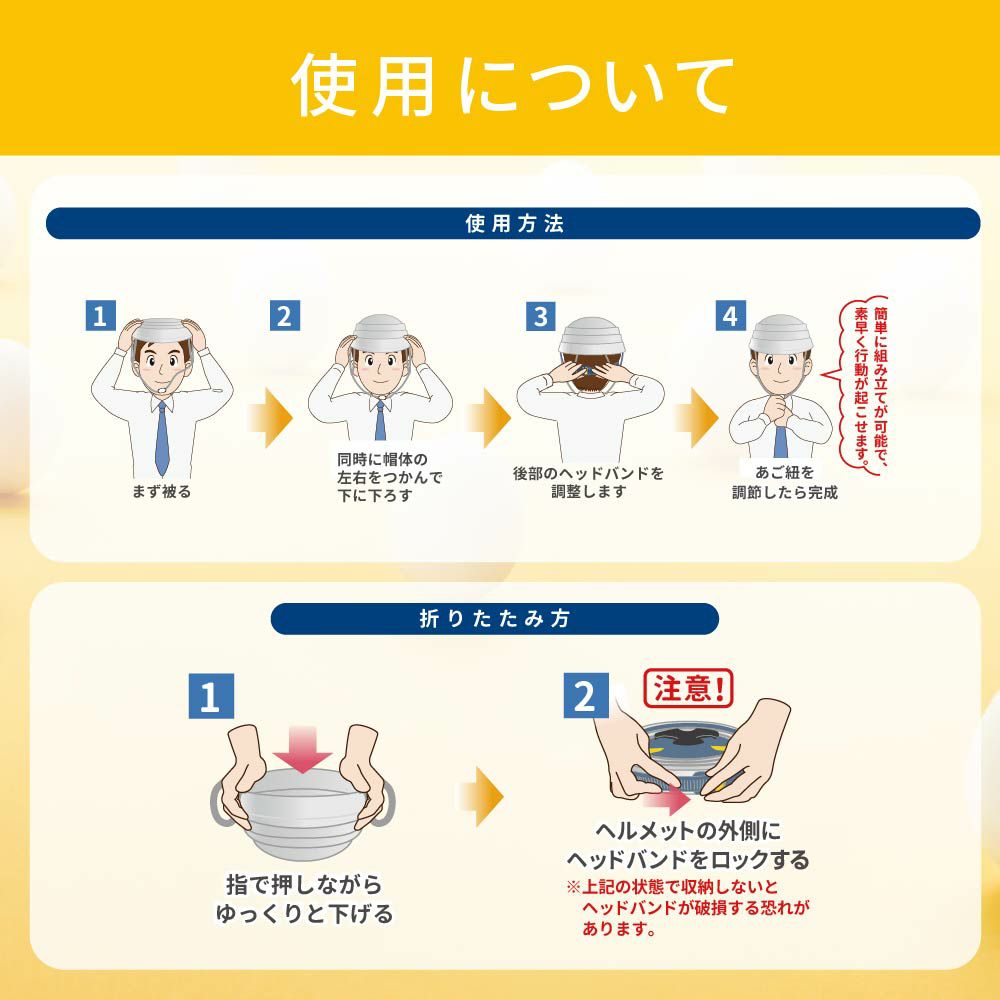 使用について

使用方法

1
まず被る

2
同時に帽体の左右をつかんで下に下ろす

3
後部のヘッドバンドを調整します

4
あご紐を調節したら完成

簡単に組み立てが可能で、素早く行動が起こせます。

折りたたみ方

1
指で押しながらゆっくりと下げる

2
注意!
ヘルメットの外側にヘッドバンドをロックする
※上記の状態で収納しないとヘッドバンドが破損する恐れがあります。