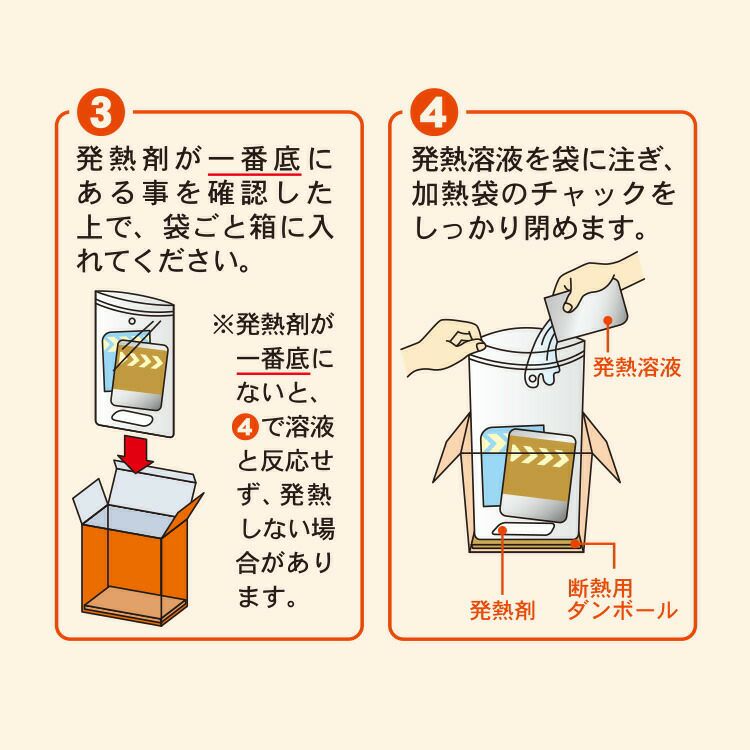 3

発熱剤が一番底にある事を確認した上で、袋ごと箱に入れてください。

※発熱剤が一番底にないと、4で溶液と反応せず、発熱しない場合があります。

4

発熱溶液を袋に注ぎ、加熱袋のチャックをしっかり閉めます。

発熱溶液

発熱剤

断熱用ダンボール