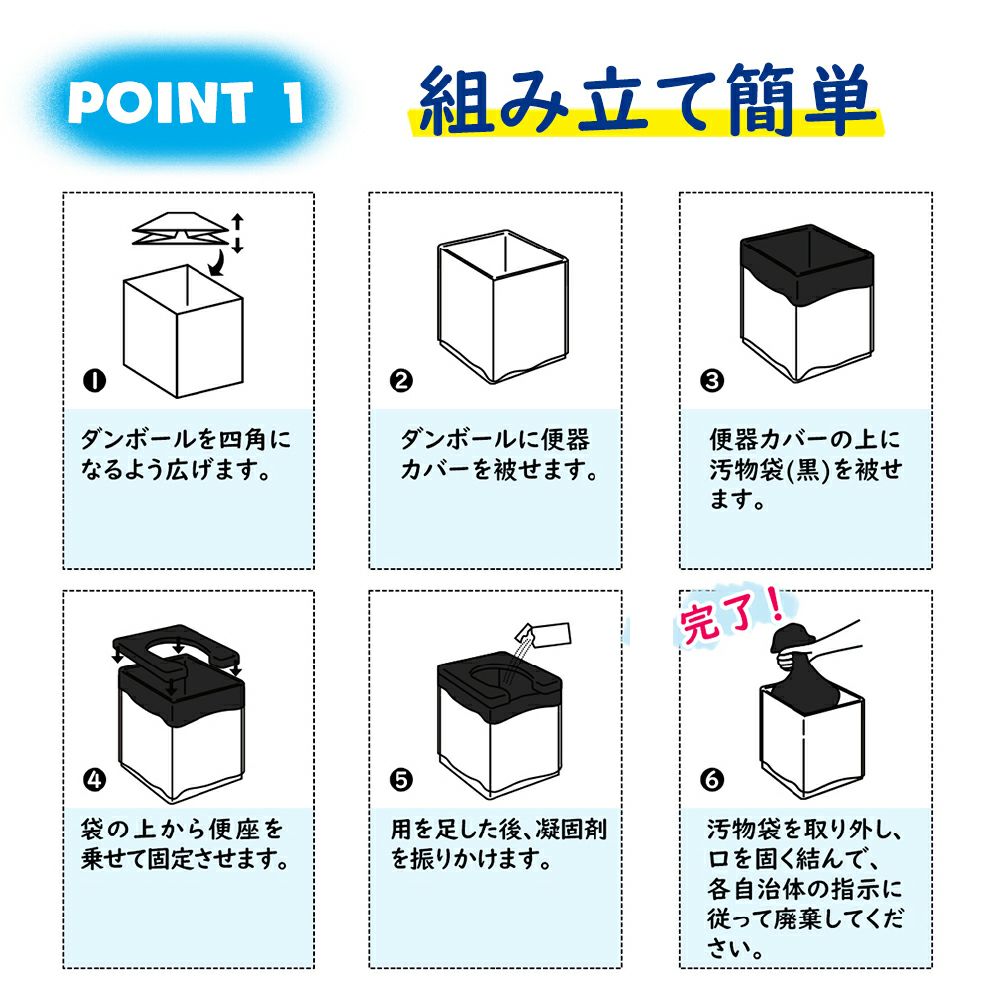 POINT 1

組み立て簡単

❶
ダンボールを四角になるよう広げます。

❷
ダンボールに便器カバーを被せます。

❸
便器カバーの上に汚物袋(黒)を被せます。

❹
袋の上から便座を乗せて固定させます。

❺
用を足した後、凝固剤を振りかけます。

完了!

❻
汚物袋を取り外し、口を固く結んで、各自治体の指示に従って廃棄してください。