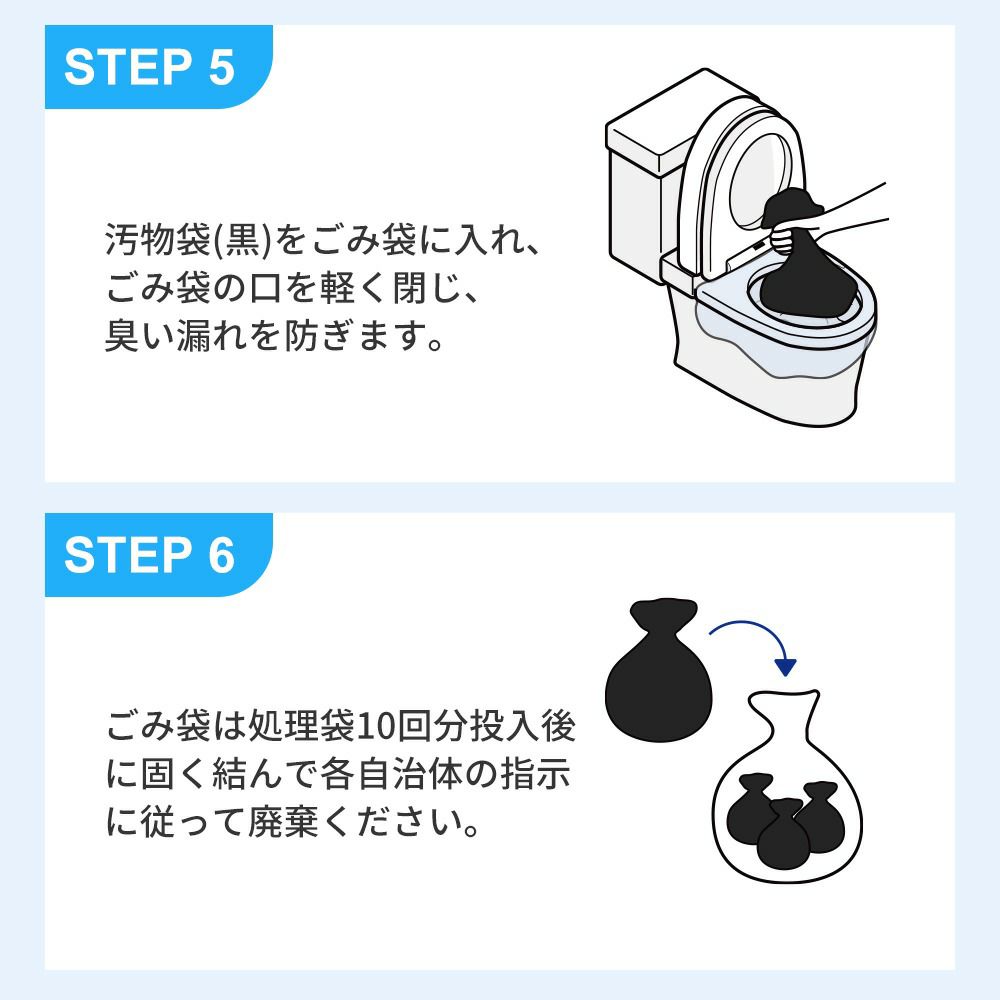 STEP 5

汚物袋(黒)をごみ袋に入れ、ごみ袋の口を軽く閉じ、臭い漏れを防ぎます。

STEP 6

ごみ袋は処理袋10回分投入後に固く結んで各自治体の指示に従って廃棄ください。