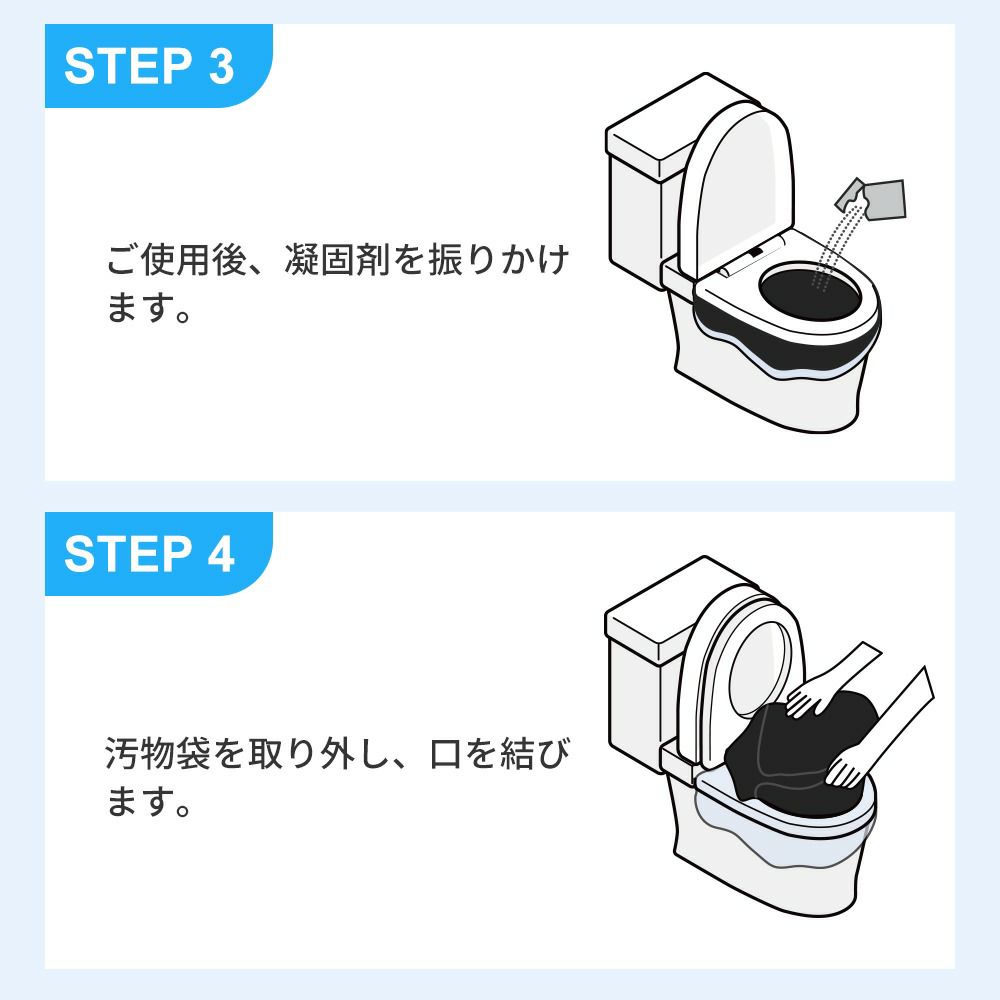 STEP 3

ご使用後、凝固剤を振りかけます。

STEP 4

汚物袋を取り外し、口を結びます。