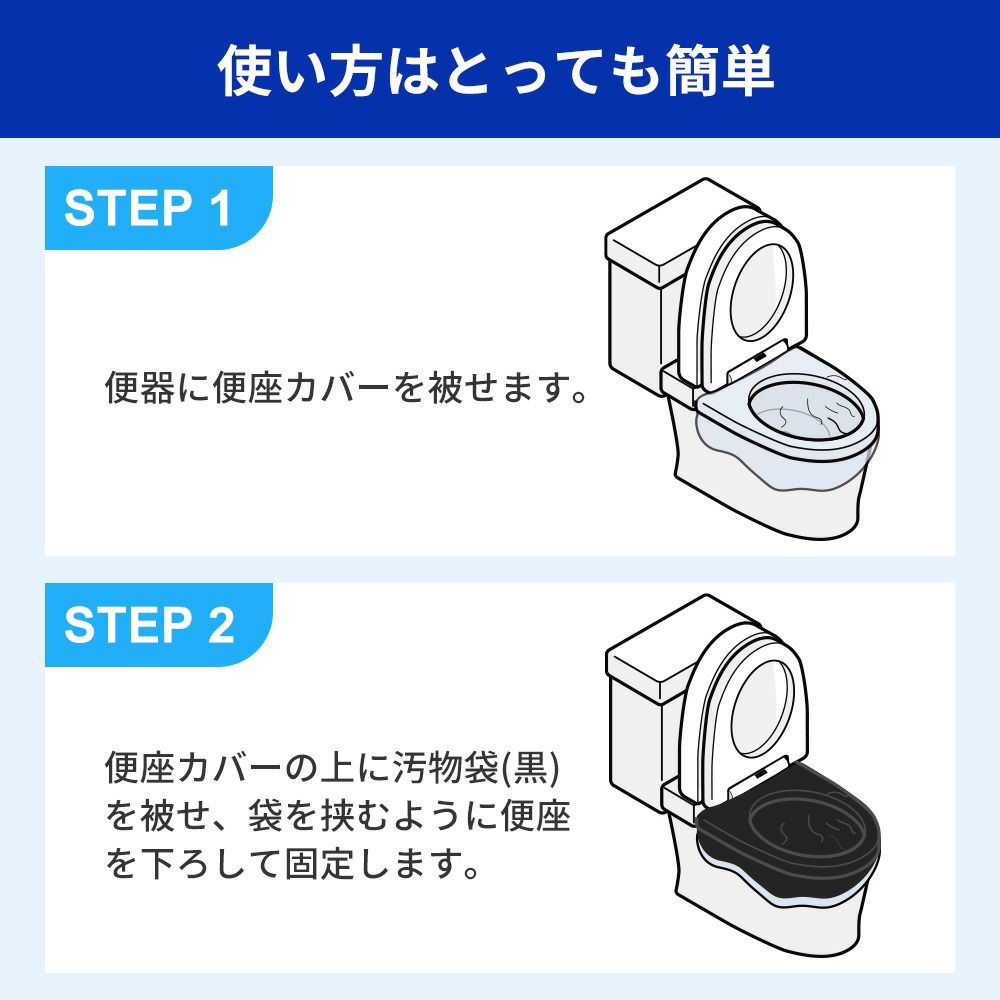 使い方はとっても簡単

STEP 1

便器に便座カバーを被せます。

STEP 2

便座カバーの上に汚物袋(黒)を被せ、袋を挟むように便座を下ろして固定します。