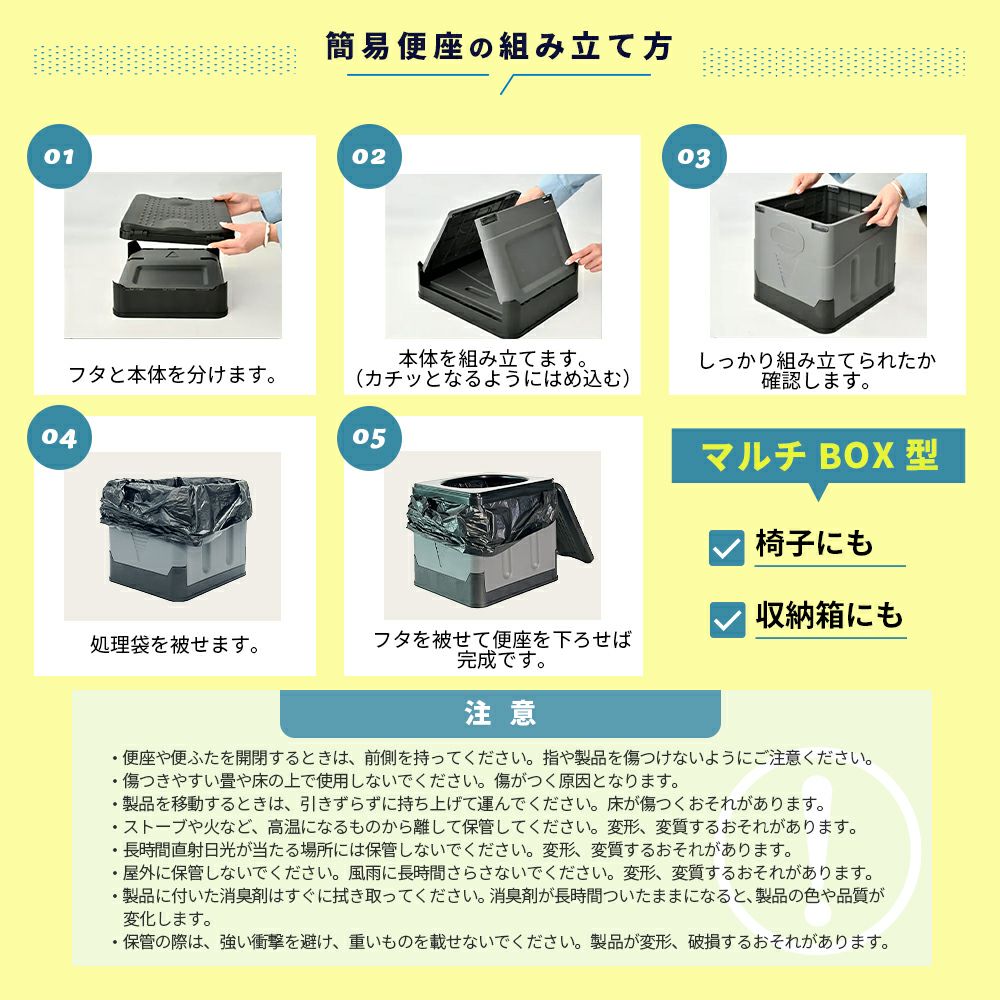 簡易便座の組み立て方

01

フタと本体を分けます。

02

本体を組み立てます。
（カチッとなるようにはめ込む）

03

しっかり組み立てられたか確認します。

04

処理袋を被せます。

05

フタを被せて便座を下ろせば完成です。

マルチ BOX 型

椅子にも

収納箱にも

注 意

・便座や便ふたを開閉するときは、前側を持ってください。指や製品を傷つけないようにご注意ください。
・傷つきやすい畳や床の上で使用しないでください。傷がつく原因となります。
・製品を移動するときは、引きずらずに持ち上げて運んでください。床が傷つくおそれがあります。
・ストーブや火など、高温になるものから離して保管してください。変形、変質するおそれがあります。
・長時間直射日光が当たる場所には保管しないでください。変形、変質するおそれがあります。
・屋外に保管しないでください。風雨に長時間さらさないでください。変形、変質するおそれがあります。
・製品に付いた消臭剤はすぐに拭き取ってください。消臭剤が長時間ついたままになると、製品の色や品質が変化します。
・保管の際は、強い衝撃を避け、重いものを載せないでください。製品が変形、破損するおそれがあります。