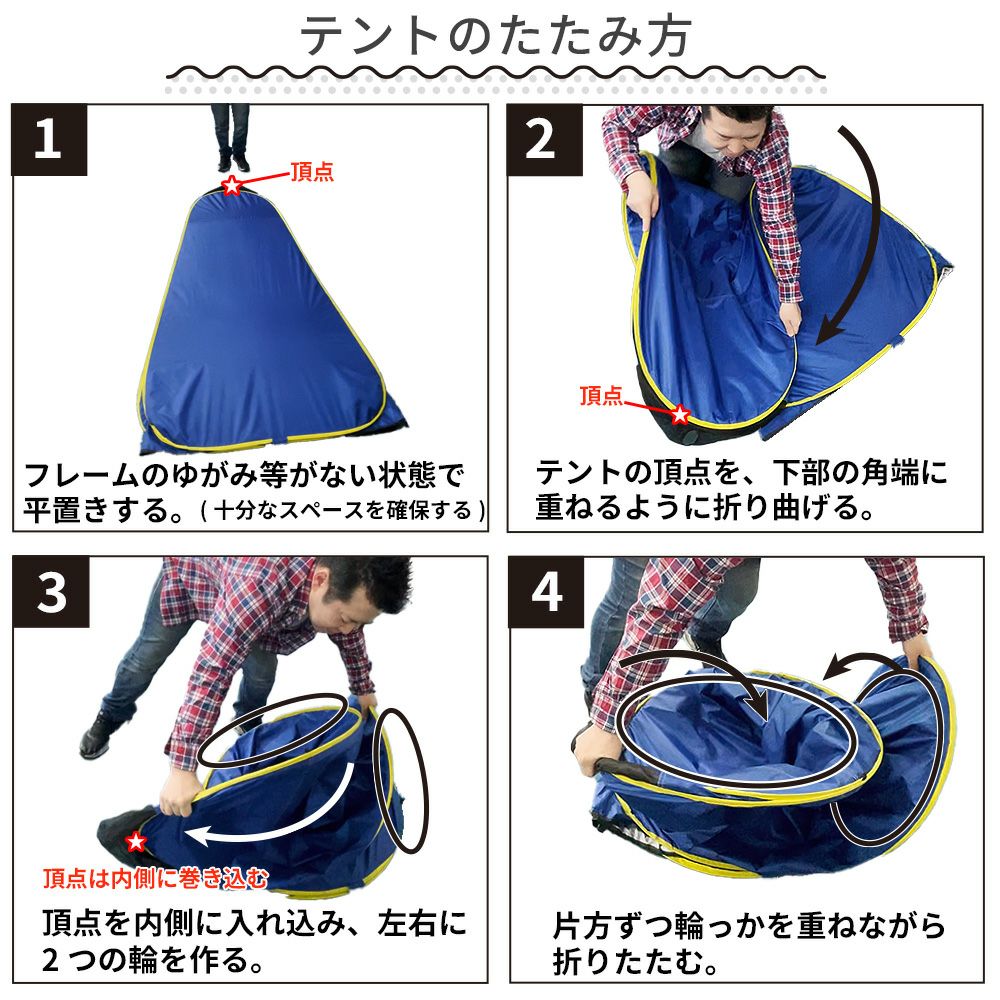 テントのたたみ方

1
頂点
フレームのゆがみ等がない状態で平置きする。（十分なスペースを確保する）

2
頂点
テントの頂点を、下部の角端に重ねるように折り曲げる。

3
頂点は内側に巻き込む
頂点を内側に入れ込み、左右に２つの輪を作る。

4
片方ずつ輪っかを重ねながら折りたたむ。