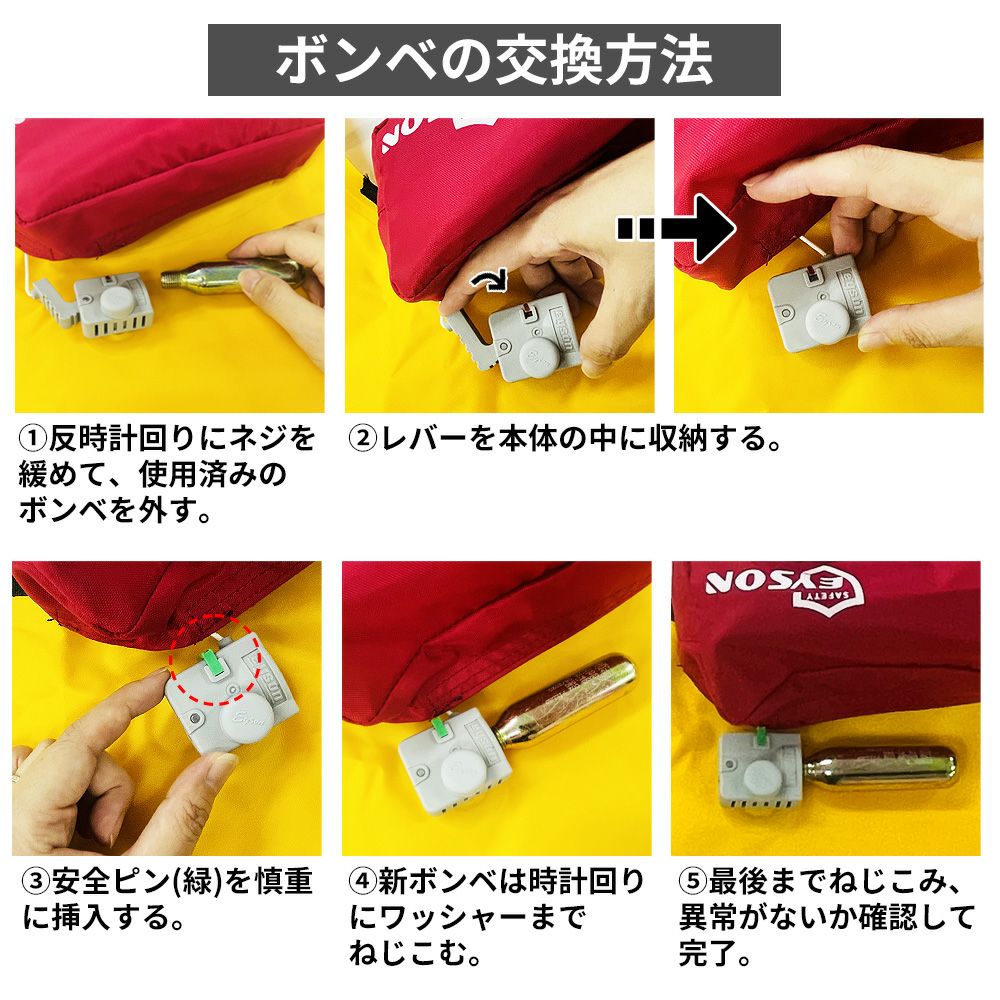 ボンベの交換方法

①反時計回りにネジを緩めて、使用済みのボンベを外す。

②レバーを本体の中に収納する。

SAFETY EYSON

③安全ピン(緑)を慎重に挿入する。

④新ボンベは時計回りにワッシャーまでねじこむ。

⑤最後までねじこみ、異常がないか確認して完了。