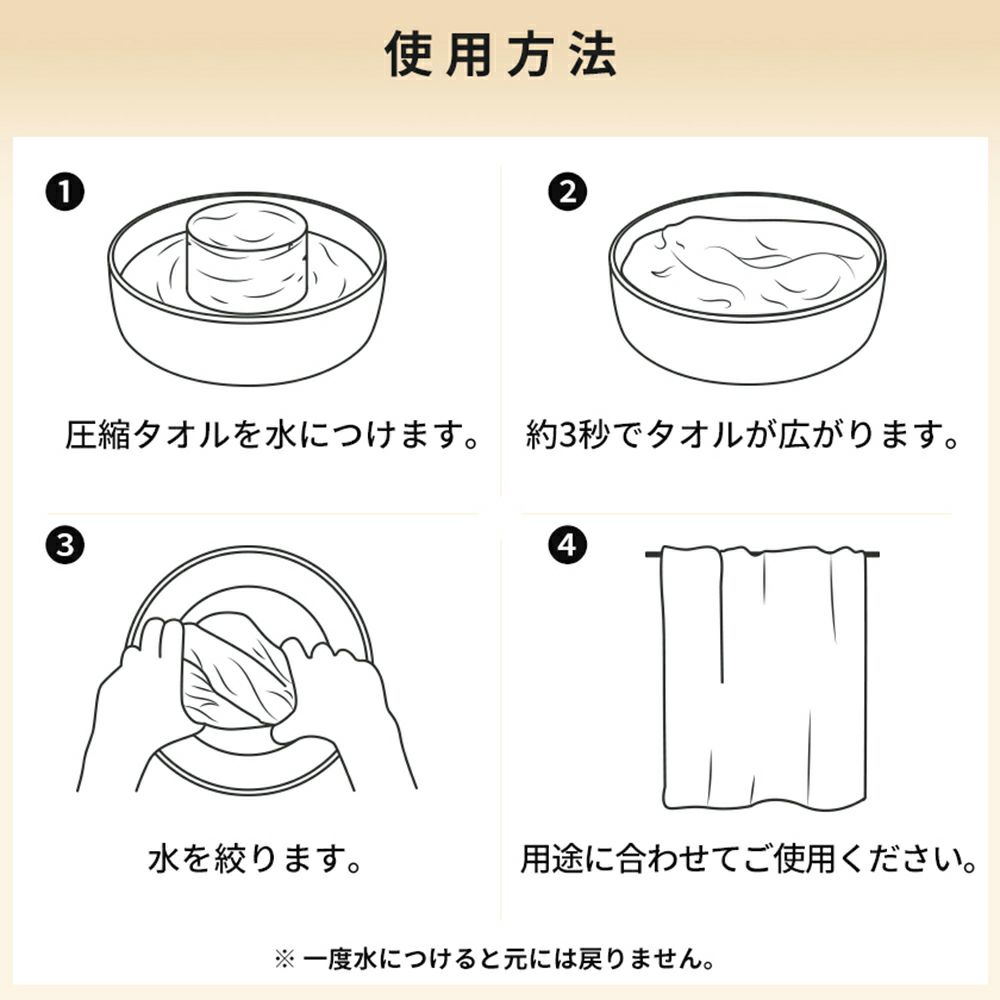 使用方法

❶

圧縮タオルを水につけます。

❷

約3秒でタオルが広がります。

❸

水を絞ります。

❹

用途に合わせてご使用ください。

※ 一度水につけると元には戻りません。