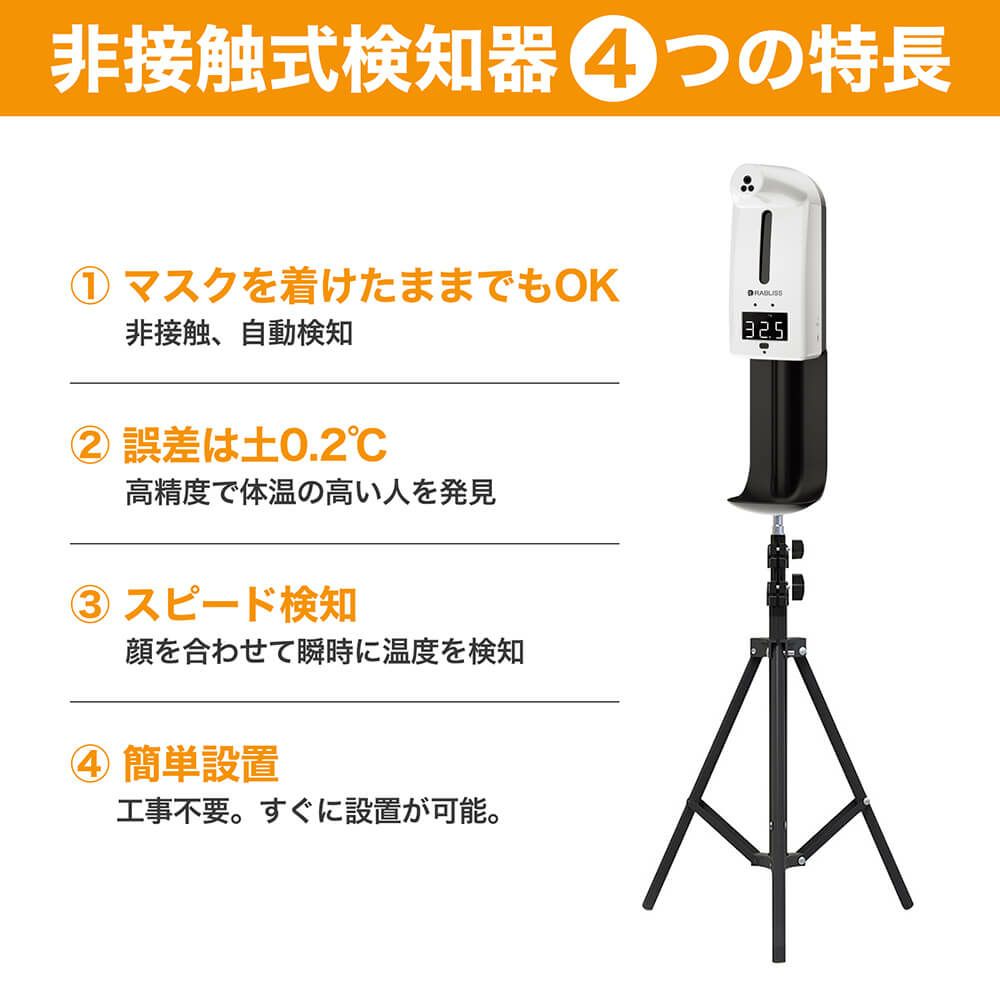 非接触式検知器④つの特長

① マスクを着けたままでもOK
非接触、自動検知

② 誤差は±0.2℃
高精度で体温の高い人を発見

③ スピード検知
顔を合わせて瞬時に温度を検知

④ 簡単設置
工事不要。すぐに設置が可能。

RABLISS

32.5