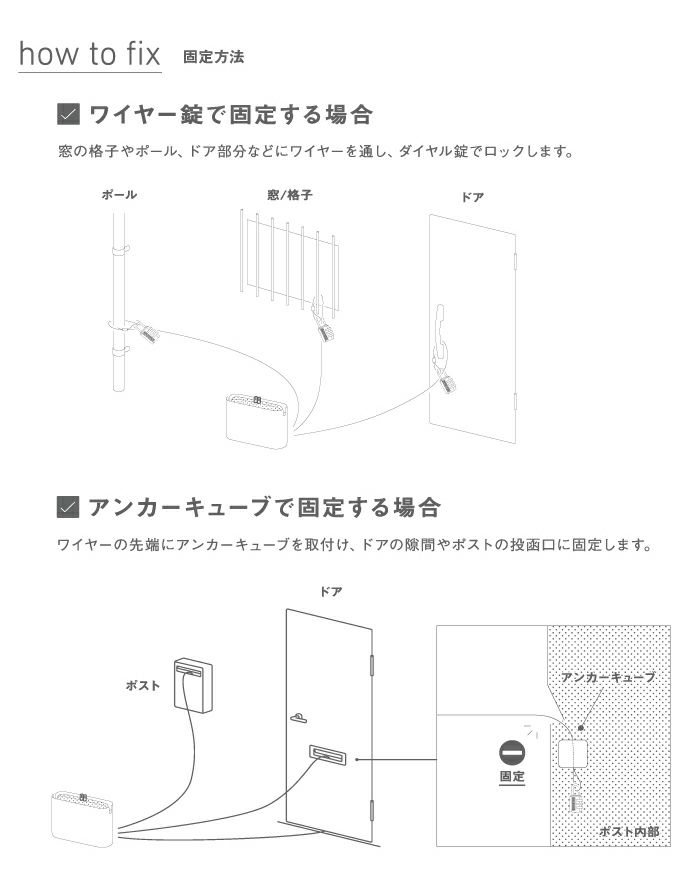 how to fix 固定方法

ワイヤー錠で固定する場合

窓の格子やポール、ドア部分などにワイヤーを通し、ダイヤル錠でロックします。

ポール

窓/格子

ドア

アンカーキューブで固定する場合

ワイヤーの先端にアンカーキューブを取付け、ドアの隙間やポストの投函口に固定します。

ドア

ポスト

アンカーキューブ

固定

ポスト内部