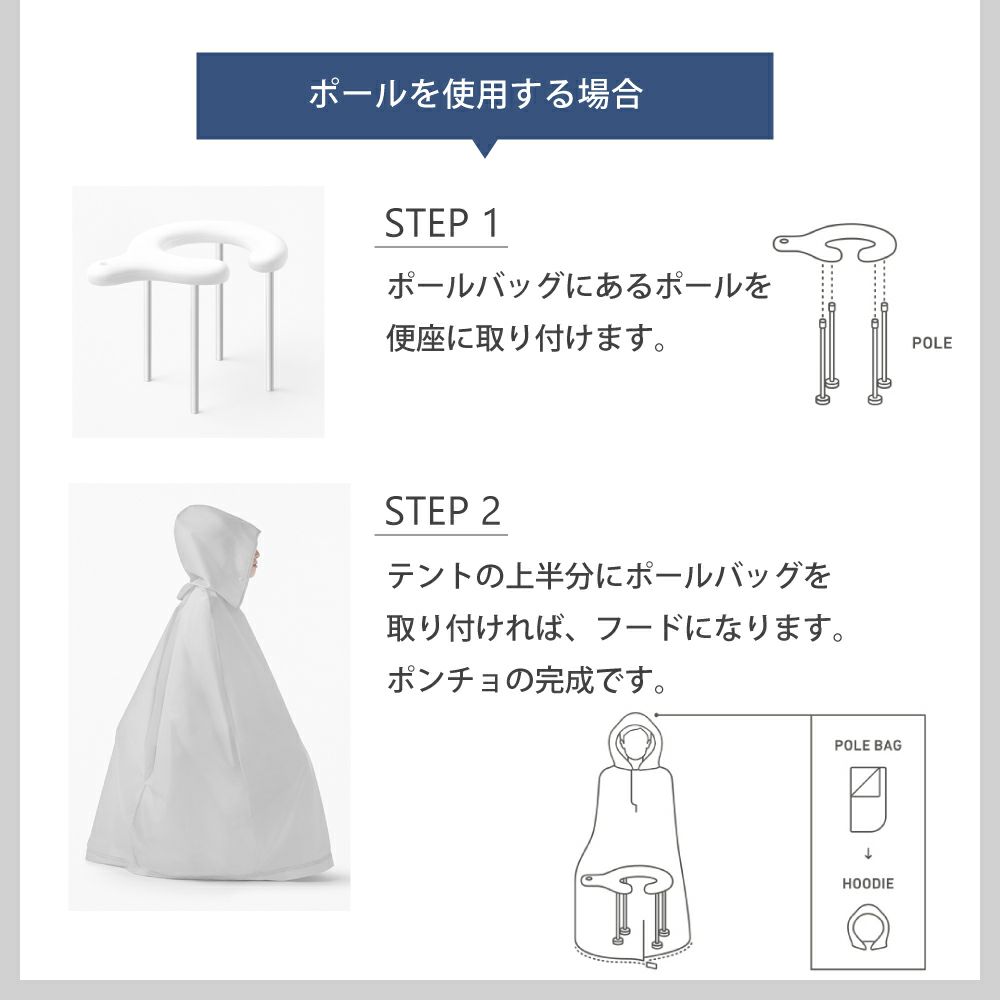 ポールを使用する場合

STEP 1

ポールバッグにあるポールを便座に取り付けます。

POLE

STEP 2

テントの上半分にポールバッグを取り付ければ、フードになります。ポンチョの完成です。

POLE BAG

↓

HOODIE