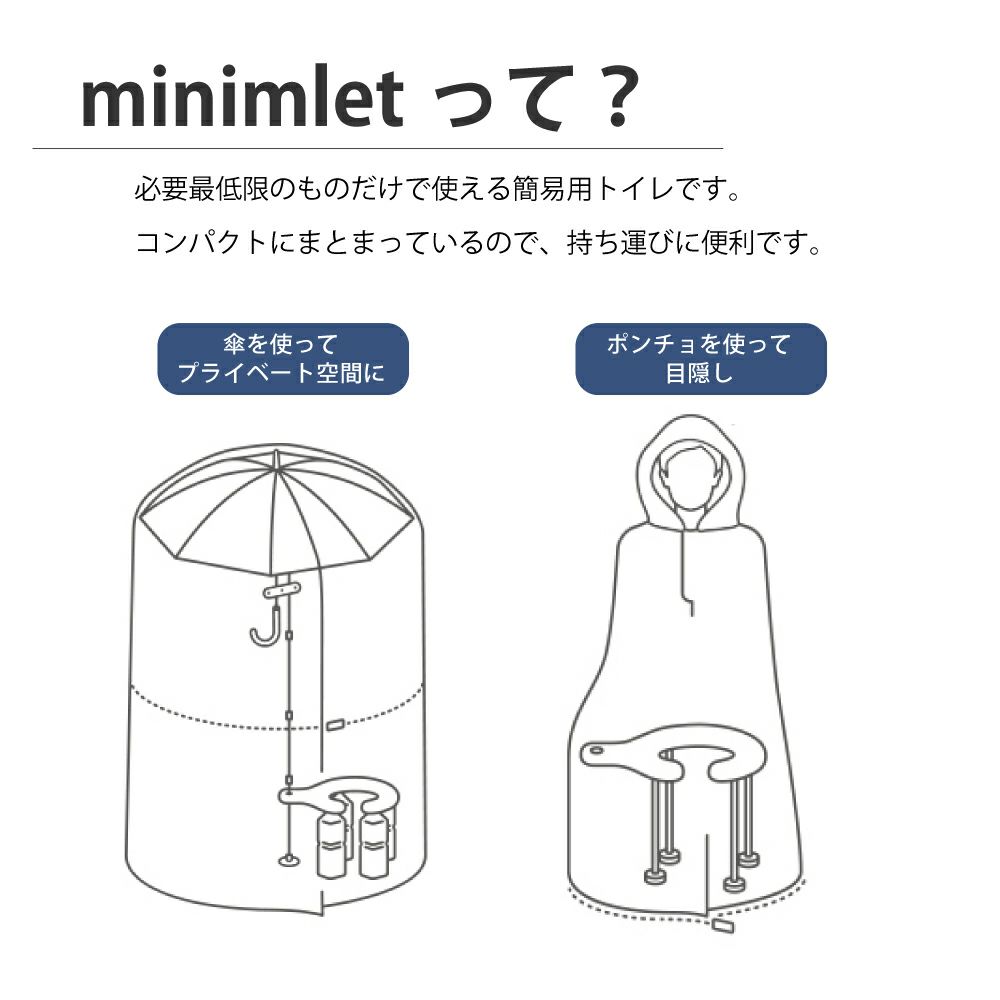 minimlet って？

必要最低限のものだけで使える簡易用トイレです。

コンパクトにまとまっているので、持ち運びに便利です。

傘を使って
プライベート空間に

ポンチョを使って
目隠し