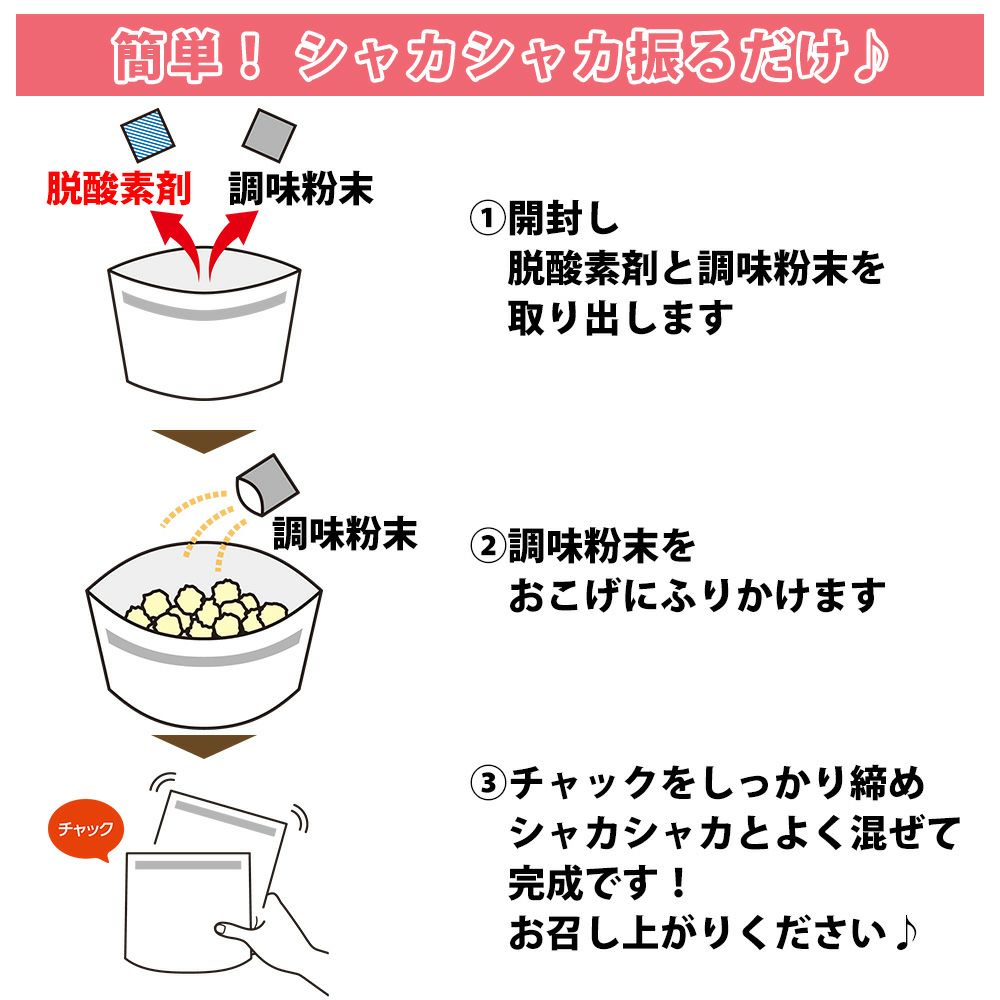 簡単！ シャカシャカ振るだけ♪

脱酸素剤
調味粉末

①開封し
脱酸素剤と調味粉末を
取り出します

調味粉末

②調味粉末を
おこげにふりかけます

チャック

③チャックをしっかり締め
シャカシャカとよく混ぜて
完成です！
お召し上がりください♪