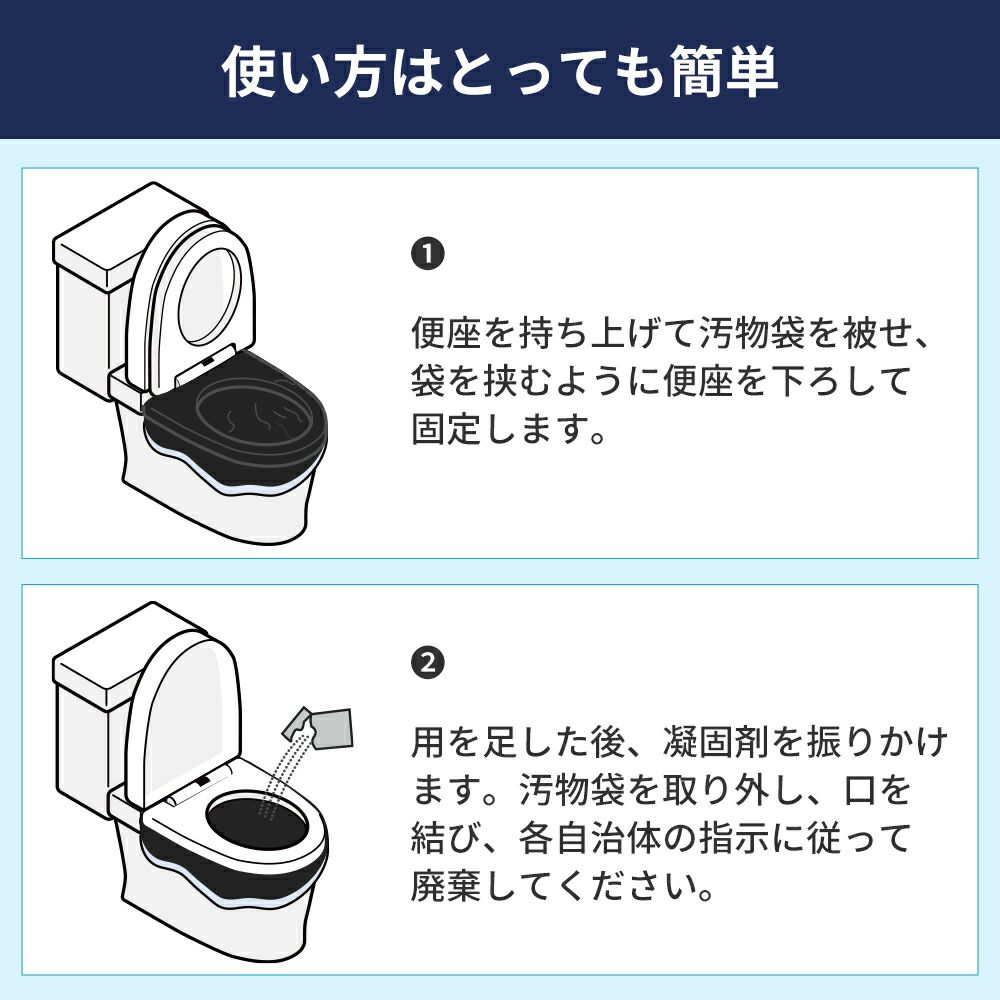 使い方はとっても簡単

❶

便座を持ち上げて汚物袋を被せ、袋を挟むように便座を下ろして固定します。

❷

用を足した後、凝固剤を振りかけます。汚物袋を取り外し、口を結び、各自治体の指示に従って廃棄してください。