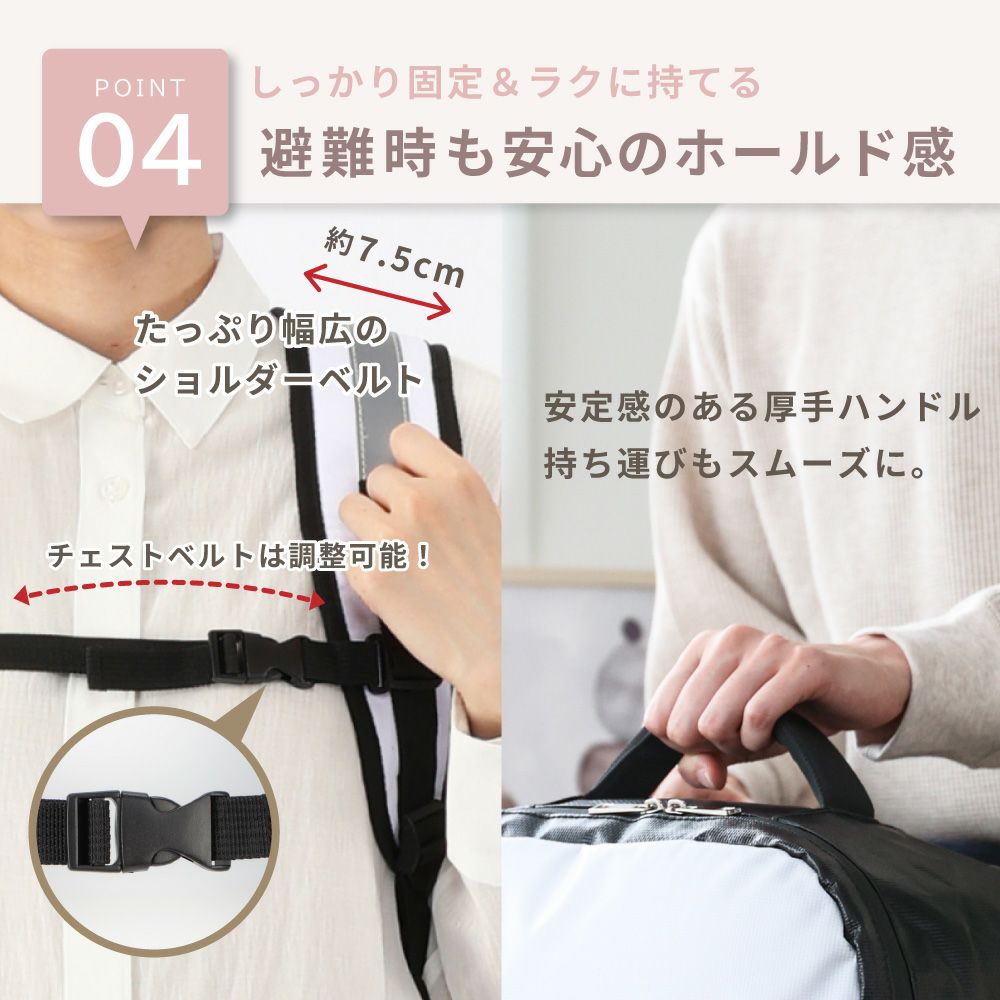 POINT
04
しっかり固定＆ラクに持てる
避難時も安心のホールド感

約7.5cm
たっぷり幅広の
ショルダーベルト

チェストベルトは調整可能！

安定感のある厚手ハンドル
持ち運びもスムーズに。