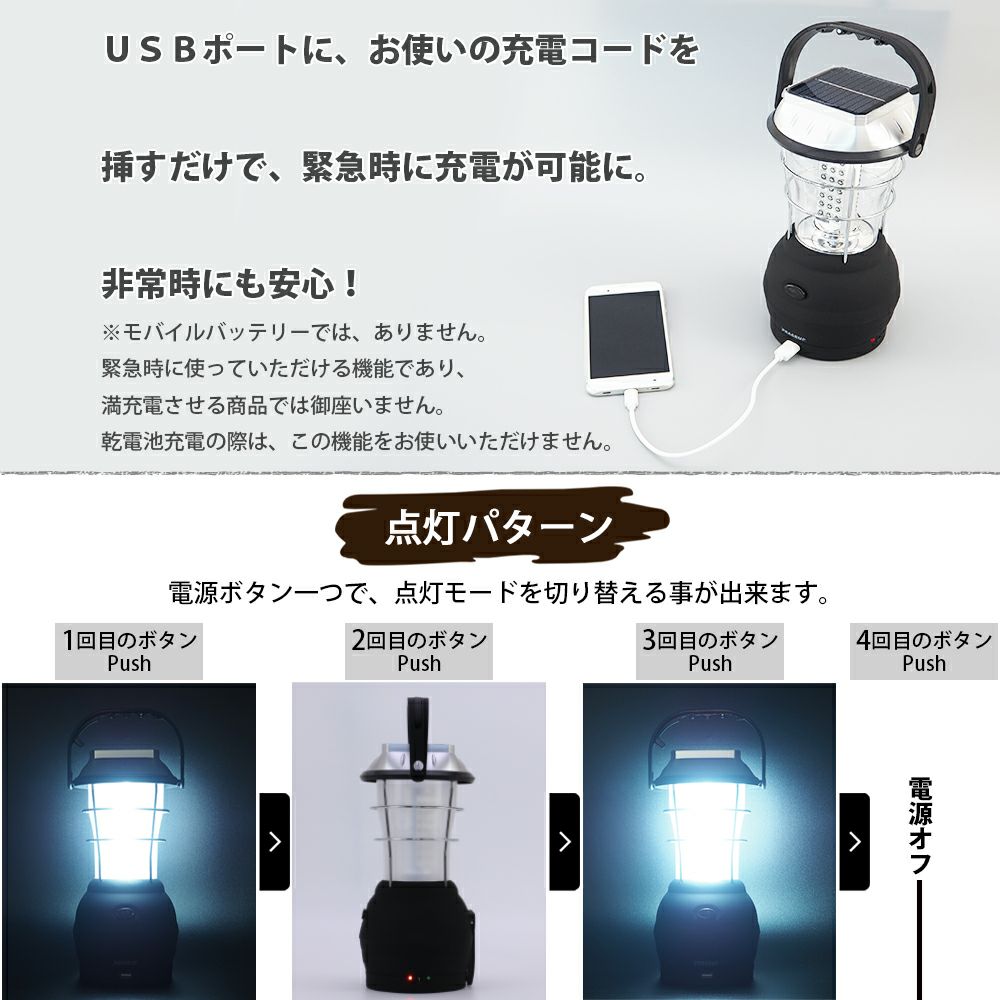 ＵＳＢポートに、お使いの充電コードを

挿すだけで、緊急時に充電が可能に。

非常時にも安心！

※モバイルバッテリーでは、ありません。
緊急時に使っていただける機能であり、
満充電させる商品では御座いません。
乾電池充電の際は、この機能をお使いいただけません。

点灯パターン

電源ボタン一つで、点灯モードを切り替える事が出来ます。

1回目のボタン
Push

2回目のボタン
Push

3回目のボタン
Push

4回目のボタン
Push

電源オフ