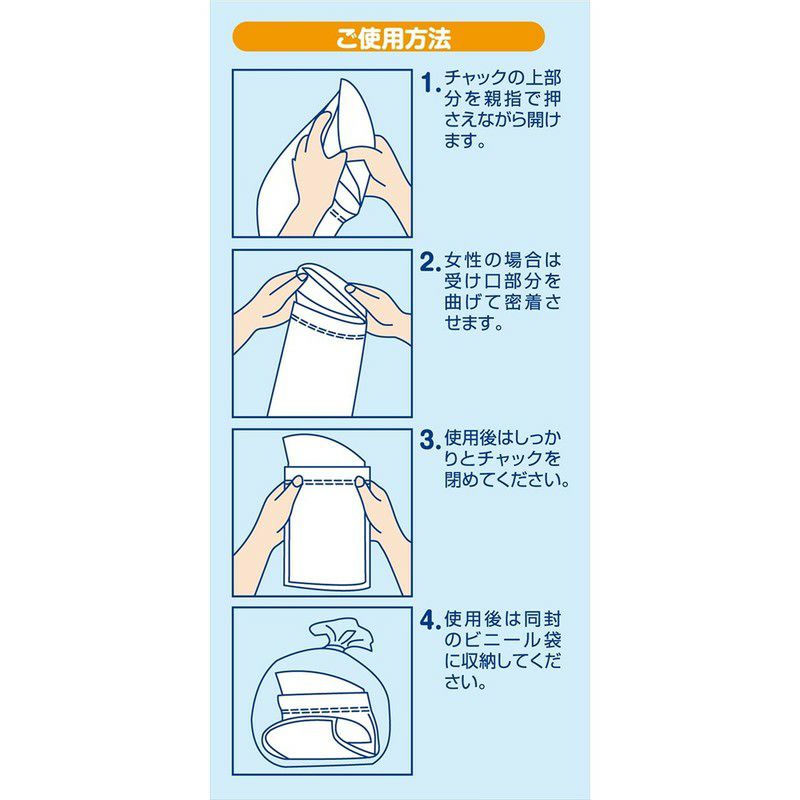 ご使用方法

1. チャックの上部分を親指で押さえながら開けます。

2. 女性の場合は受け口部分を曲げて密着させます。

3. 使用後はしっかりとチャックを閉めてください。

4. 使用後は同封のビニール袋に収納してください。