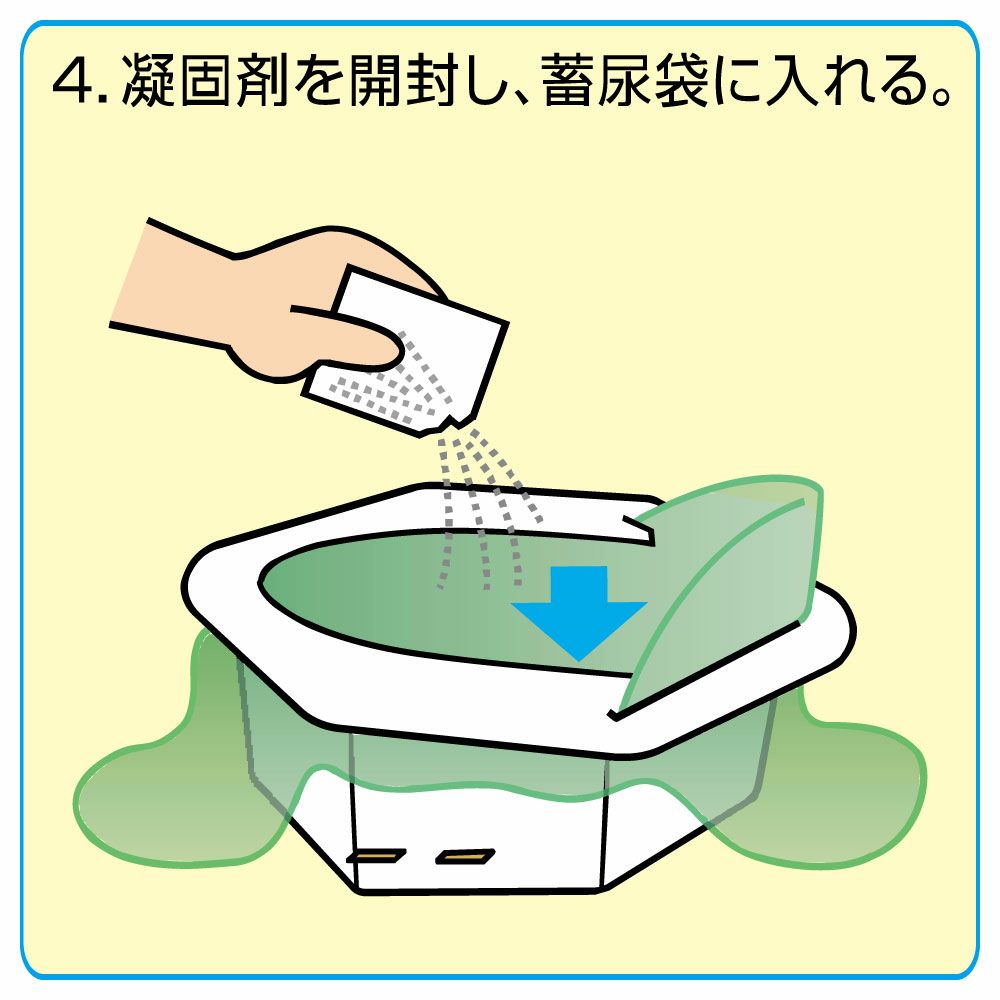 4. 凝固剤を開封し、蓄尿袋に入れる。