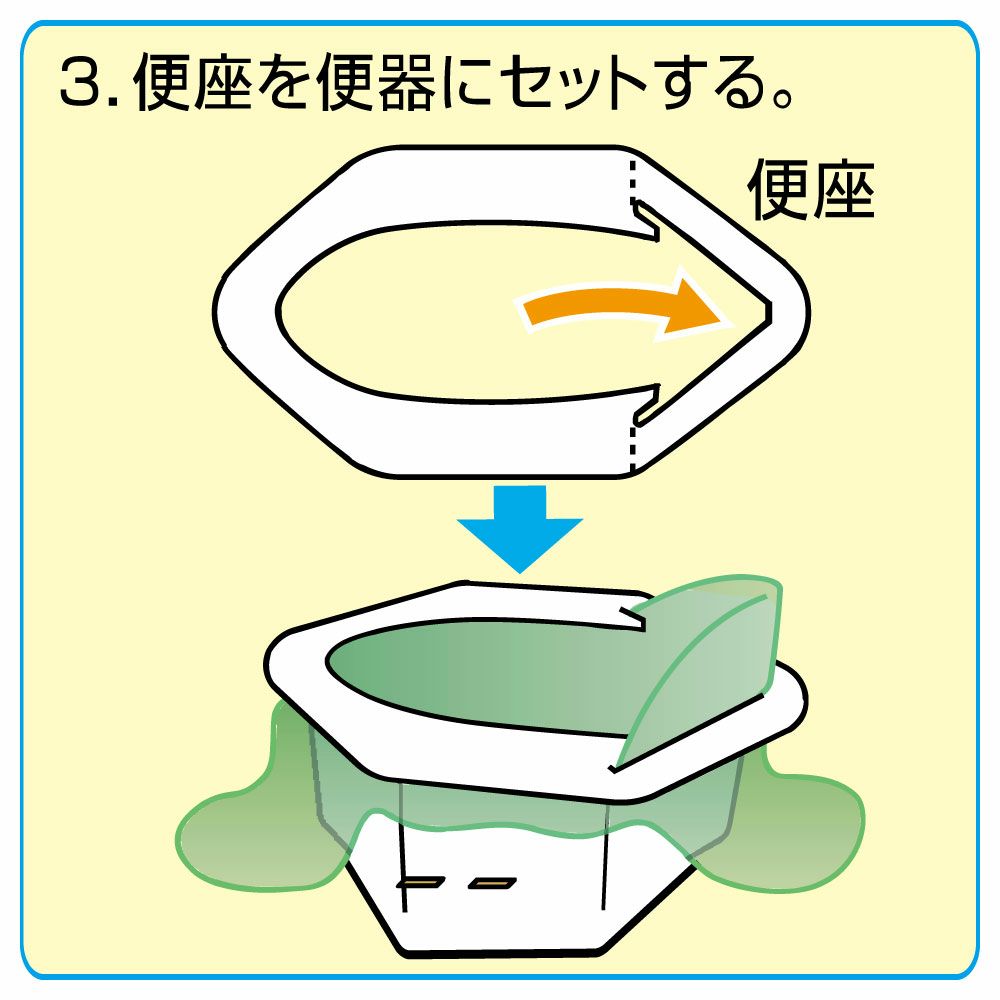 3. 便座を便器にセットする。

便座