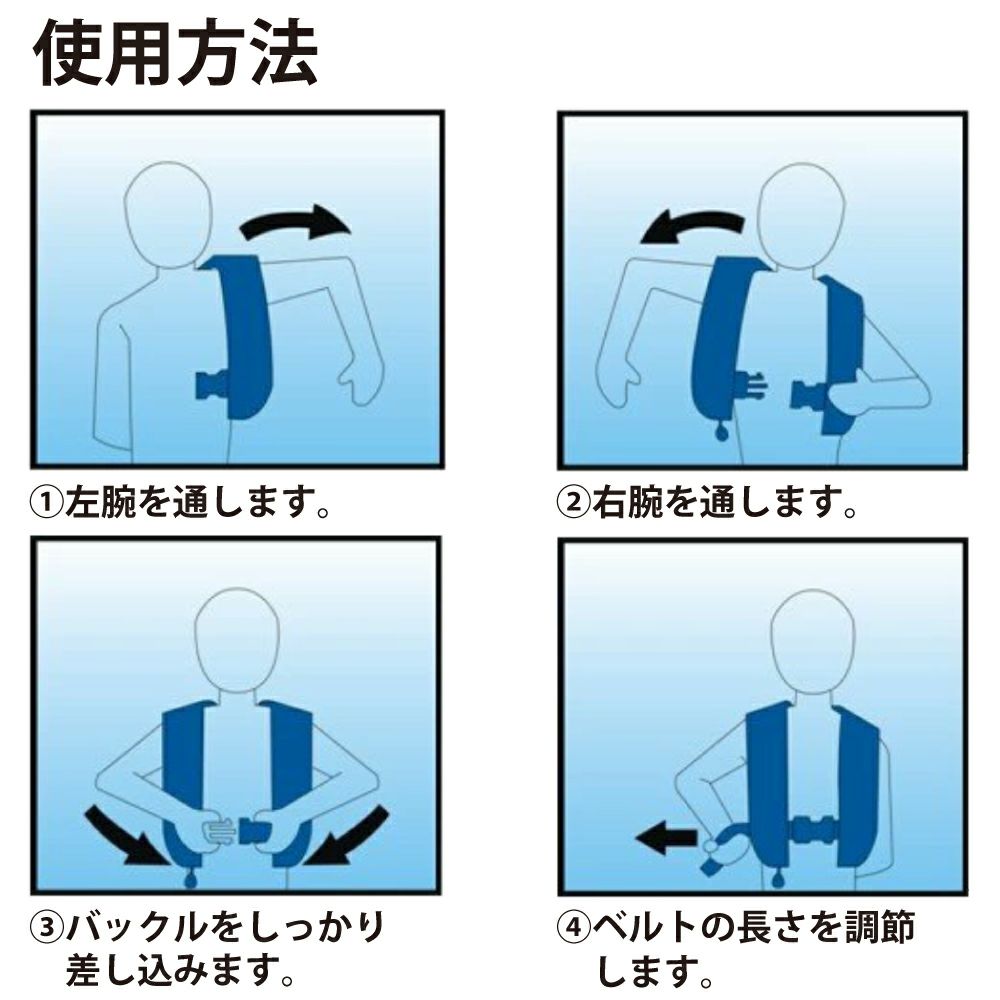 使用方法

①左腕を通します。

②右腕を通します。

③バックルをしっかり差し込みます。

④ベルトの長さを調節します。